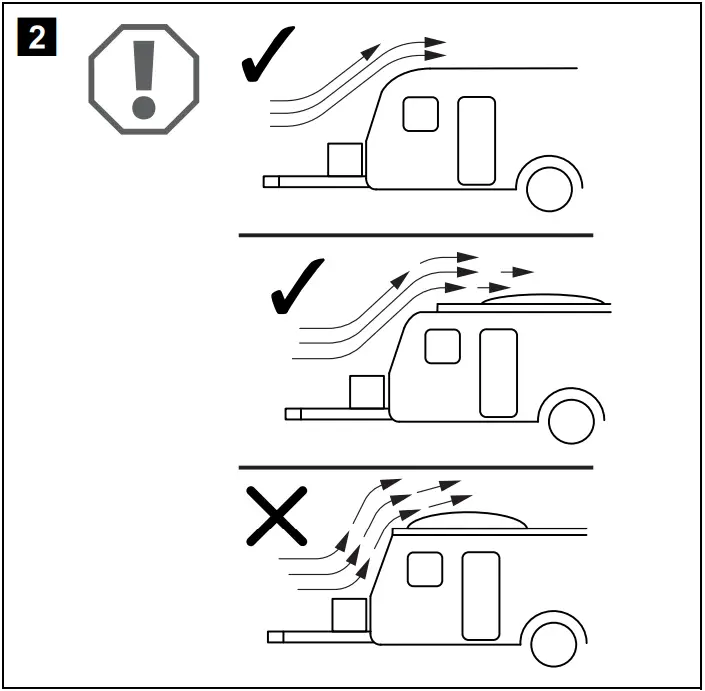 2