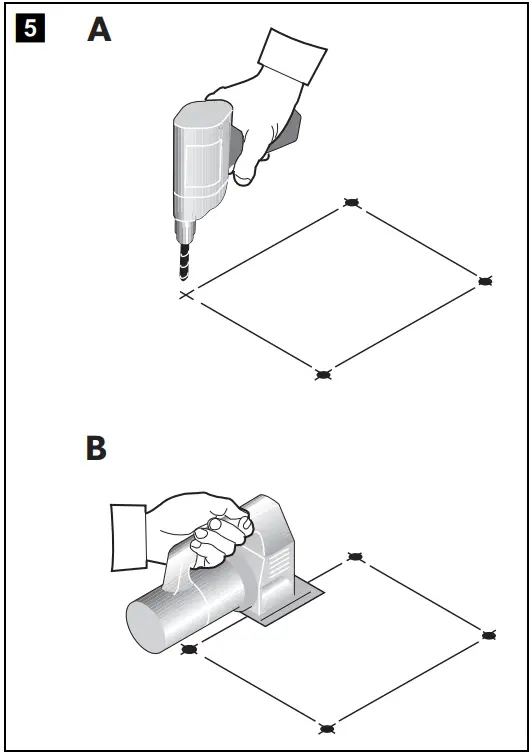 5 A

B