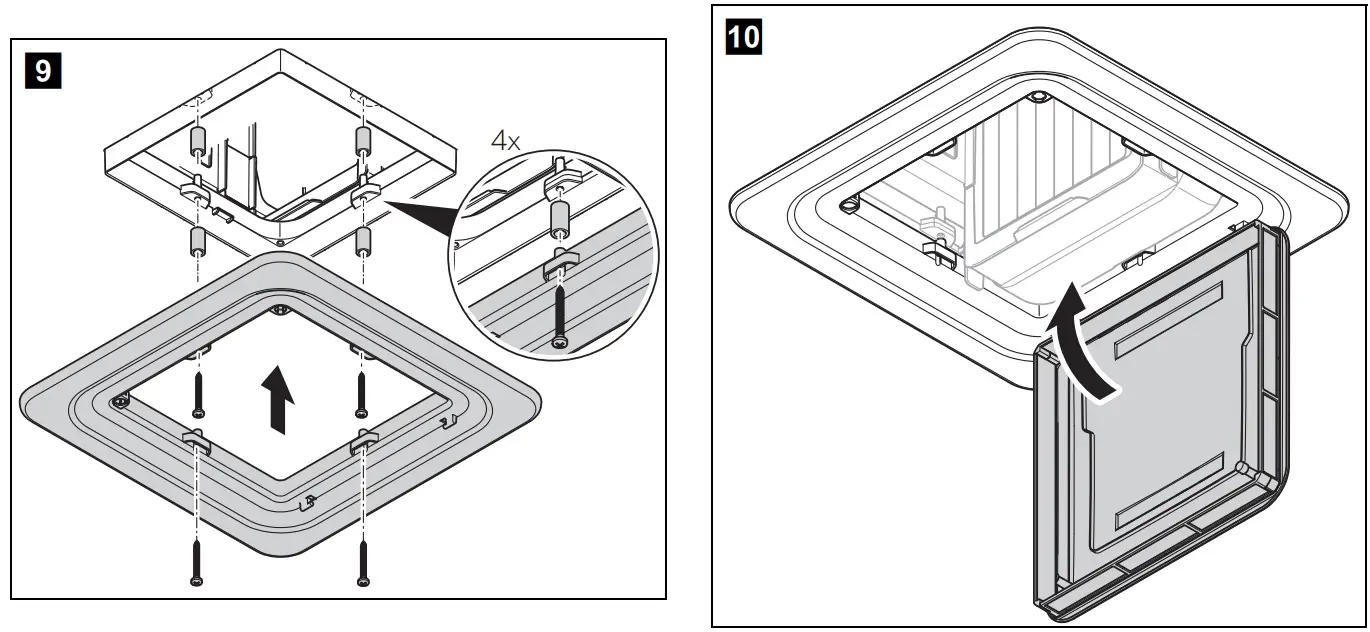 9

4x

10