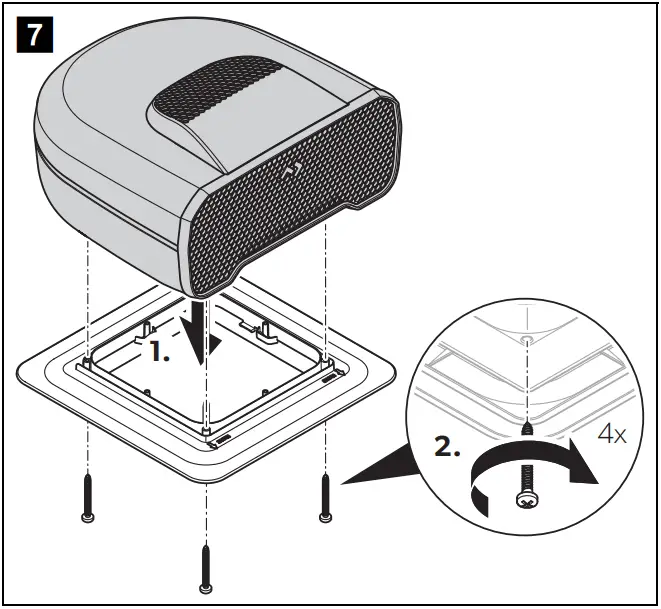 7

1.

2.

4x