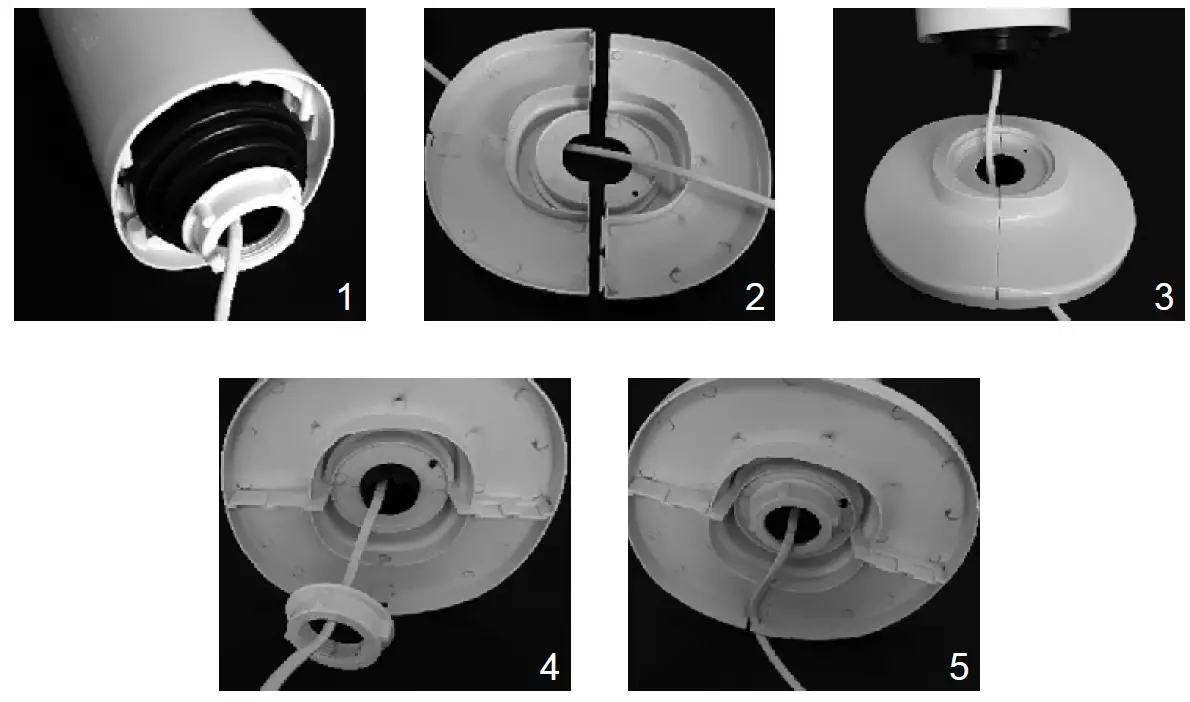 1

2

3

4

5