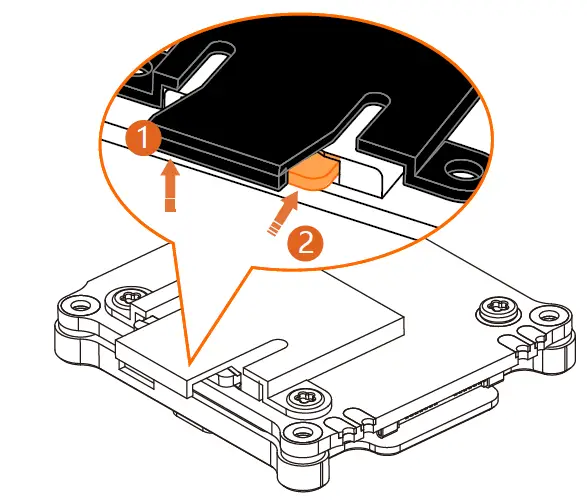 1

2