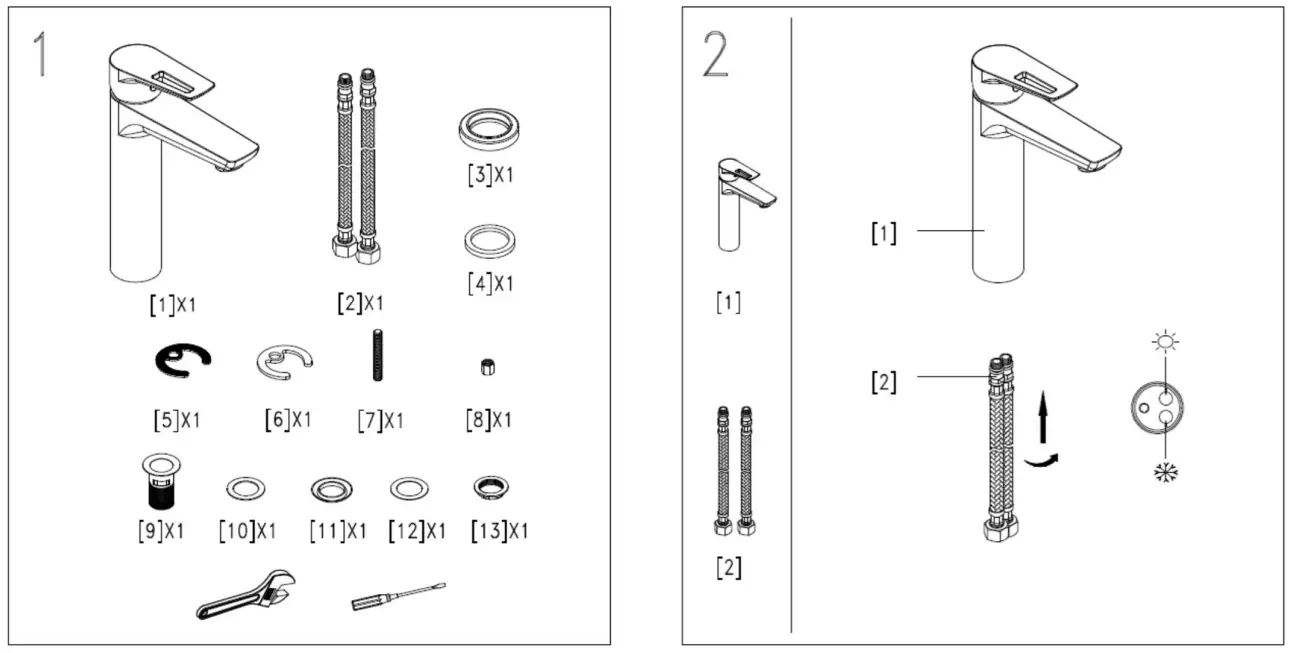 1

[1]X1

[2]X1

[3]X1

[4]X1

[5]X1

[6]X1

[7]X1

[8]X1

[9]X1

[10]X1

[11]X1

[12]X1

[13]X1

2

[1]

[2]

[1]

[2]