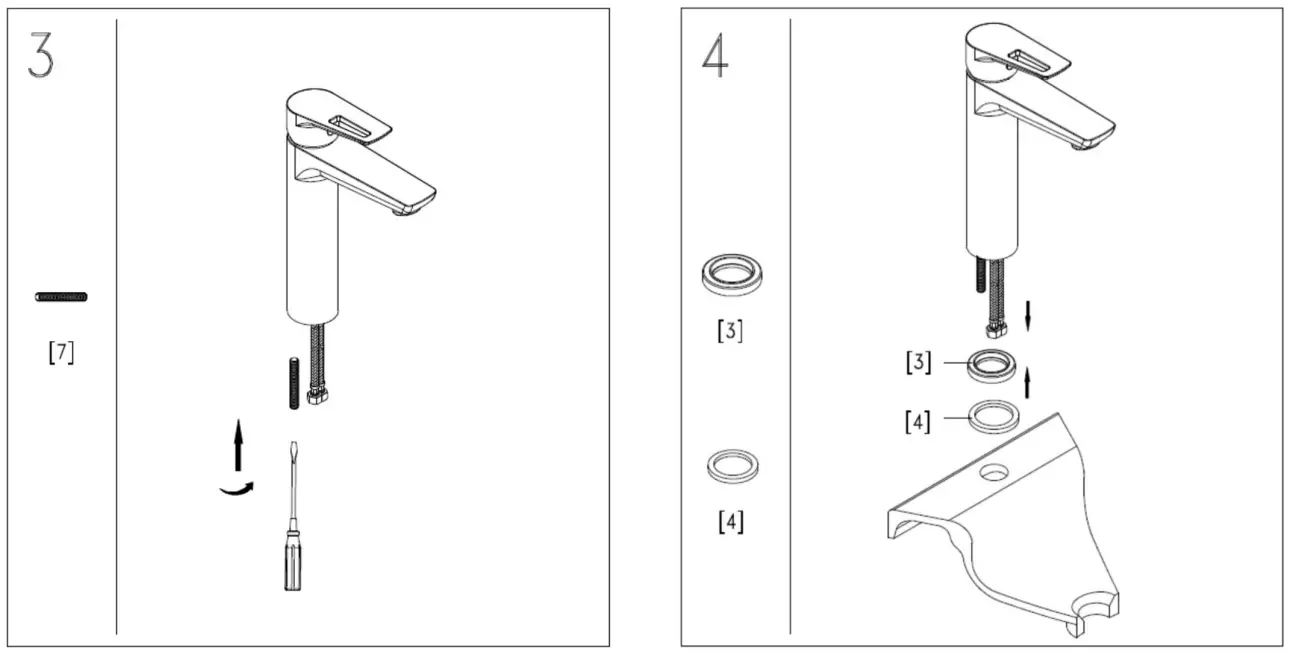 3

[7]

4

[3]

[4]

[3]

[4]