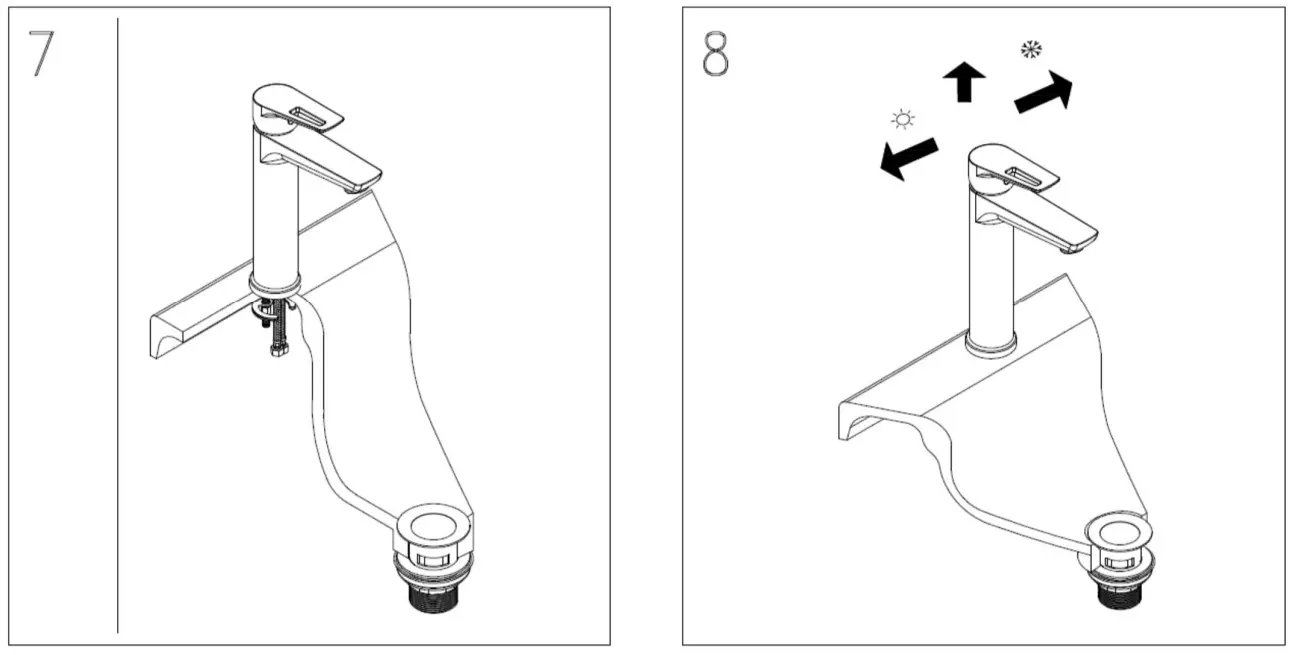 7

8