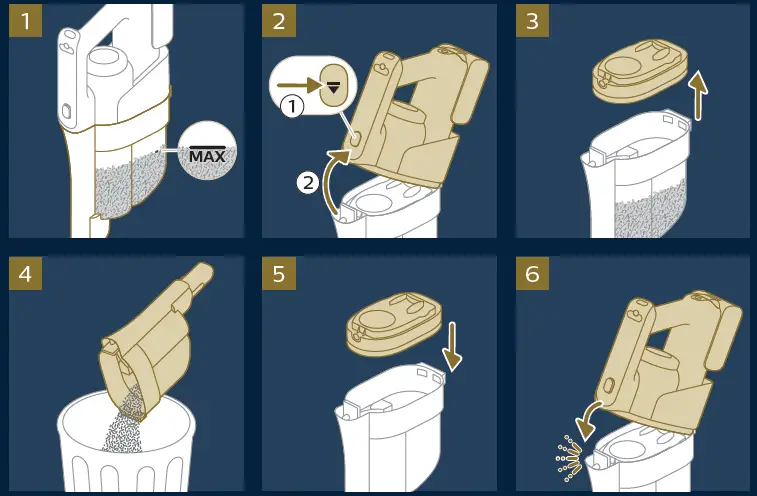 1

MAX

2

1

2

3

4

5

6