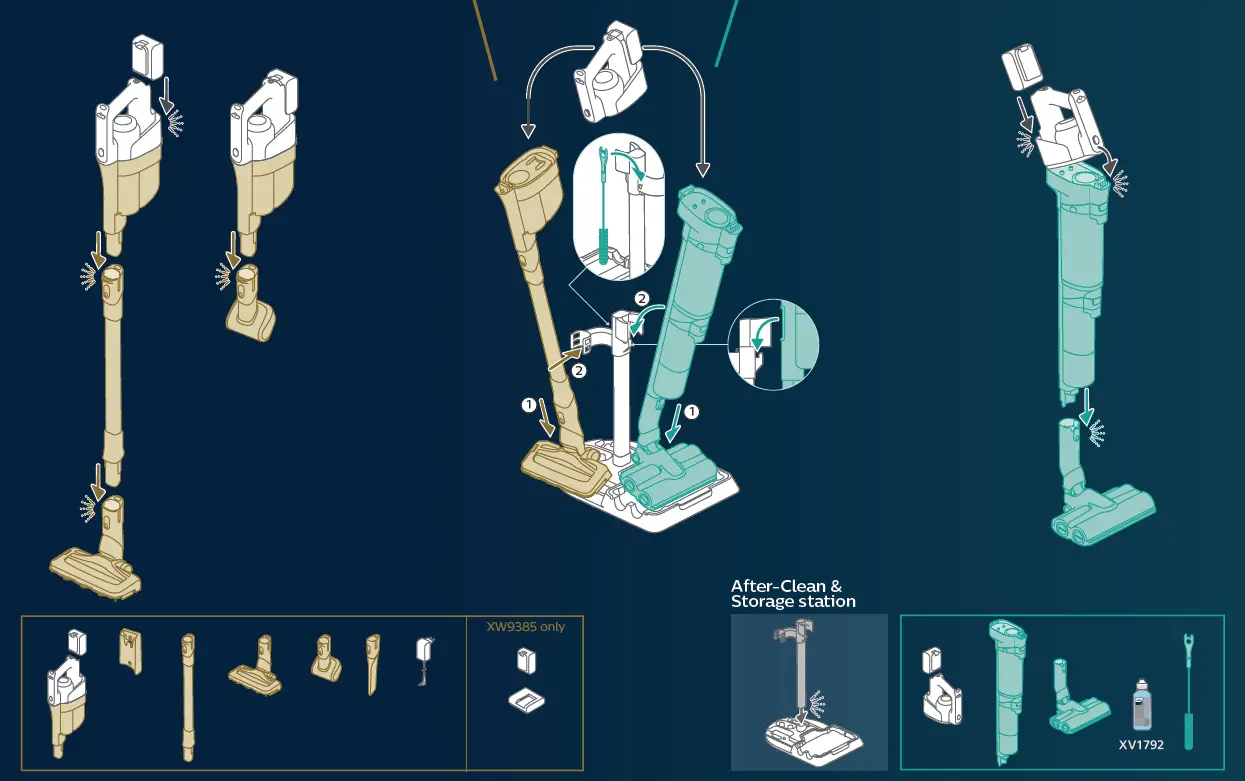 2
2
1
1

After-Clean &
Storage station

XW9385 only

XV1792