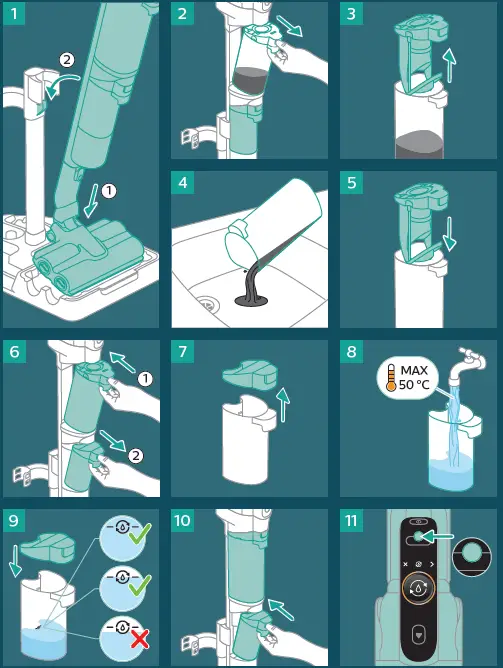 1
2
1
2
3
4
5
6
1
2
7
8
MAX 50 °C
9
10
11