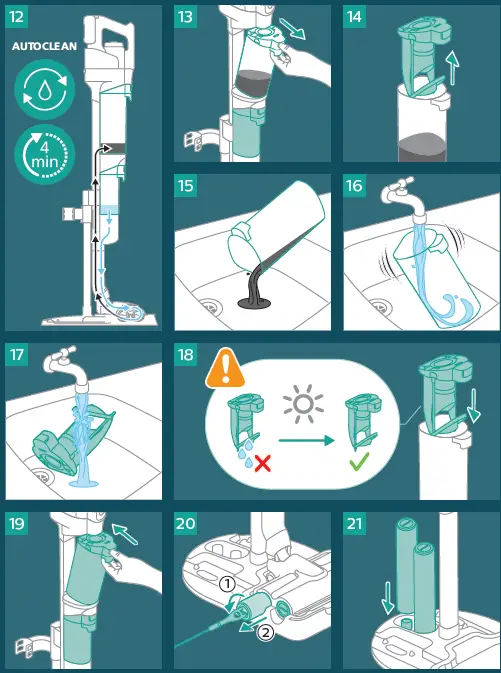 12

AUTOCLEAN

4 min

13

14

15

16

17

18

19

20

①

②

21