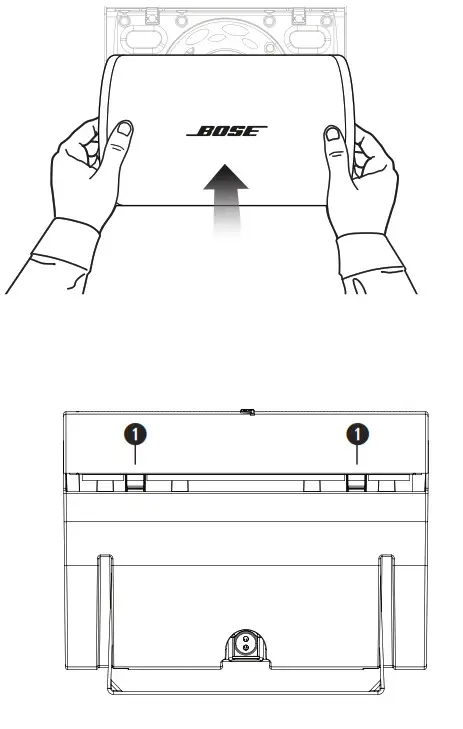 BOSE

1

1