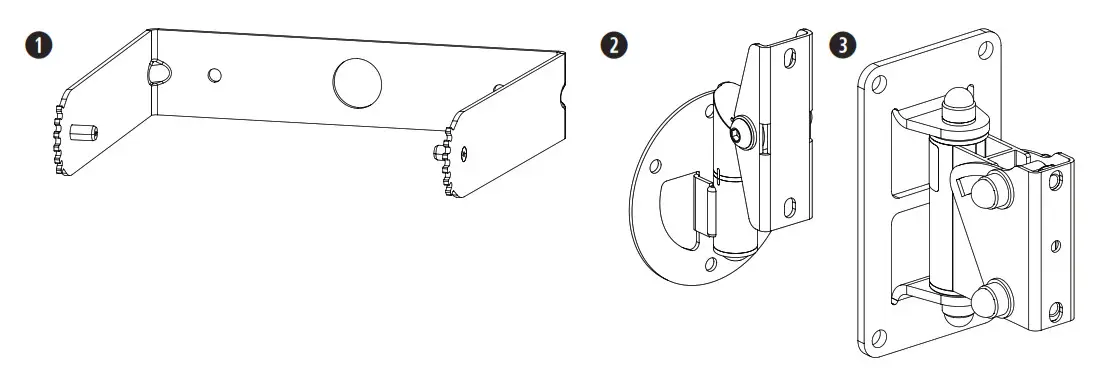 1

2

3