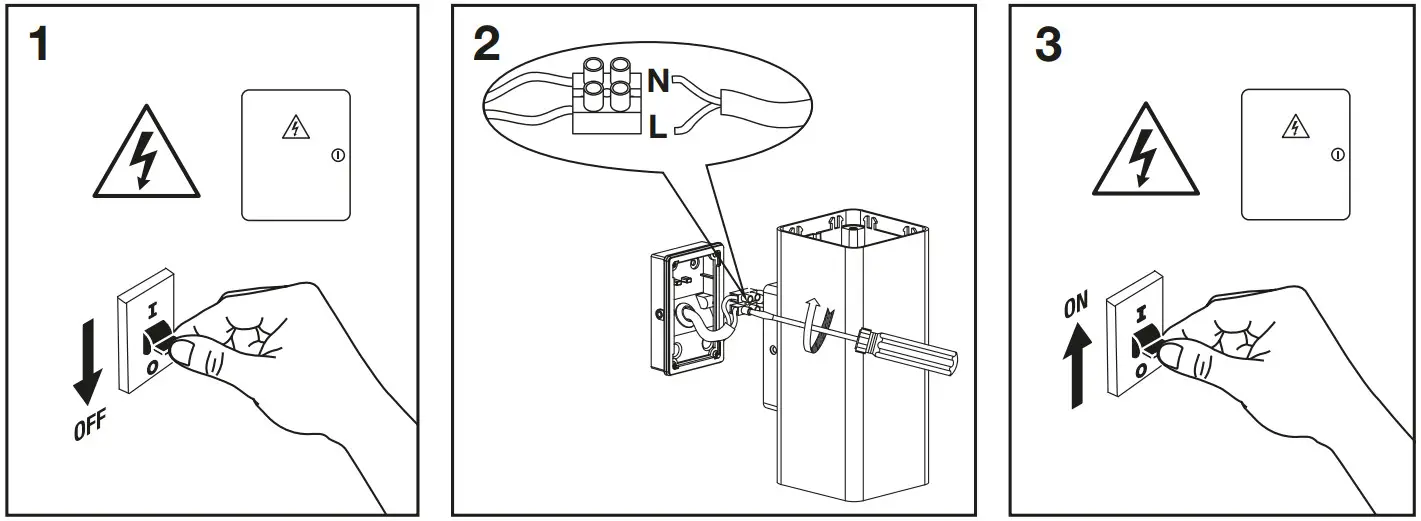 1

I

O

OFF

2

N

L

3

ON

I

O