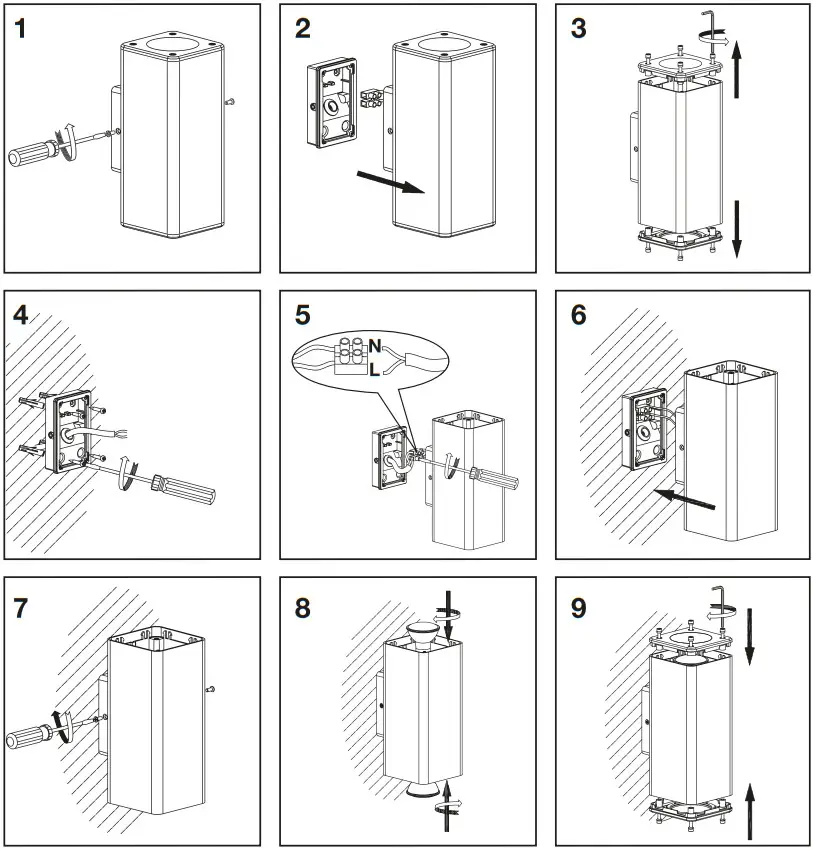 1

2

3

4

5

N

L

6

7

8

9