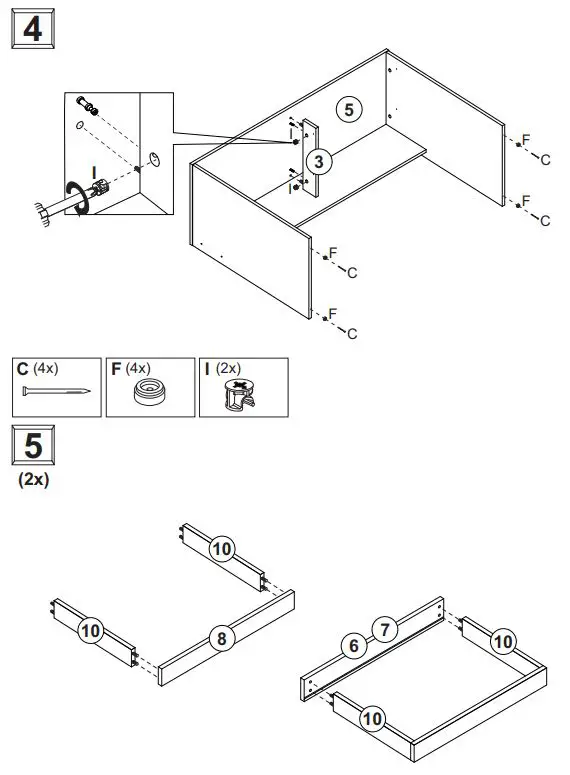 4

I

5

I

3

I

F
C
F
C
F
C
F
C

C (4x)
F (4x)
I (2x)

5
(2x)

10
10
8
6
7
10
10