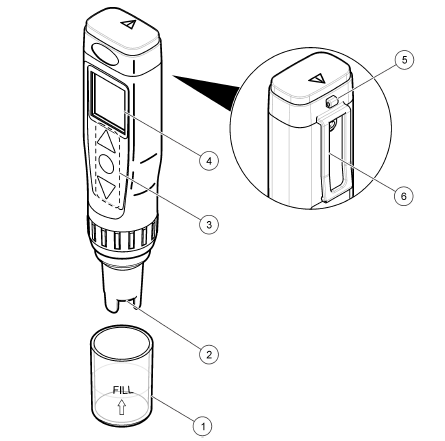 5

4

6

3

2

FILL

1