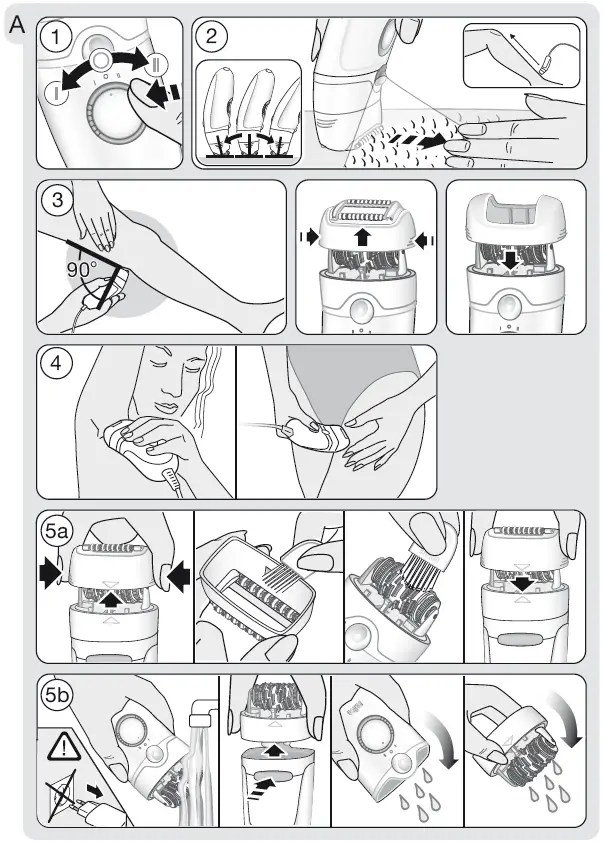 A

1

I

II

2

3

90°

4

5a

5b