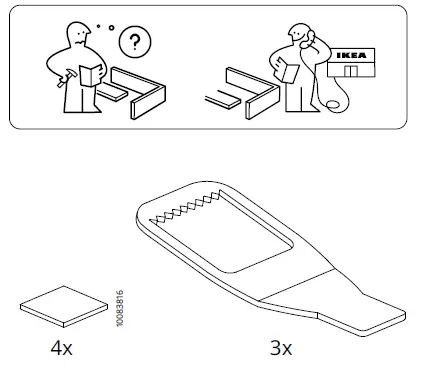 ?

IKEA

10083816

4x

3x