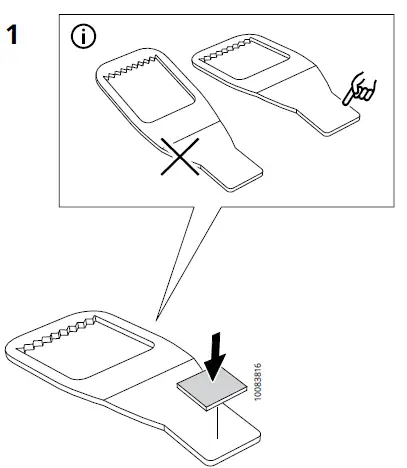 1

10083816