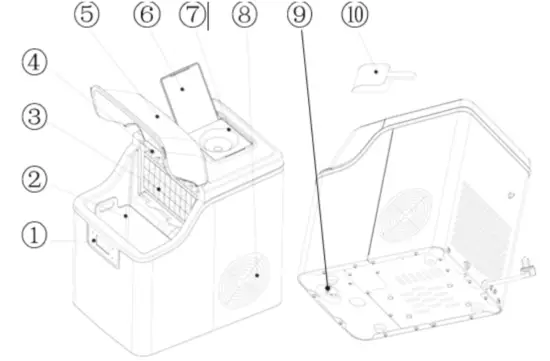 ⑤ ⑥ ⑦ ⑧ ⑨ ⑩
④
③
②
①