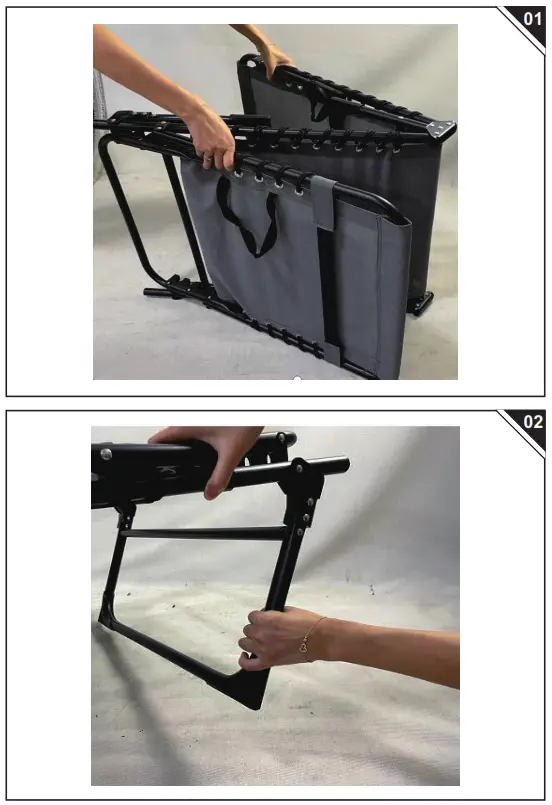 01

02