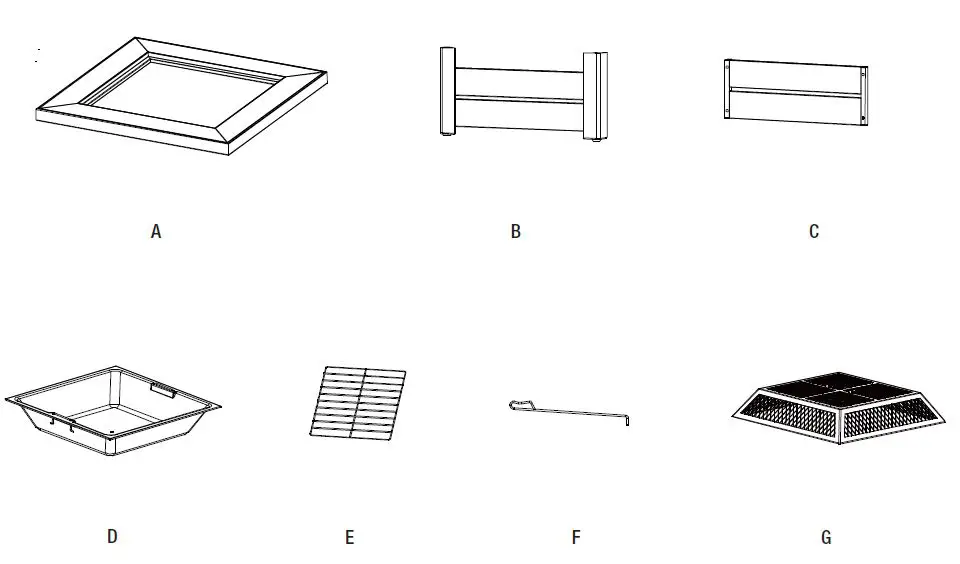 A

B

C

D

E

F

G