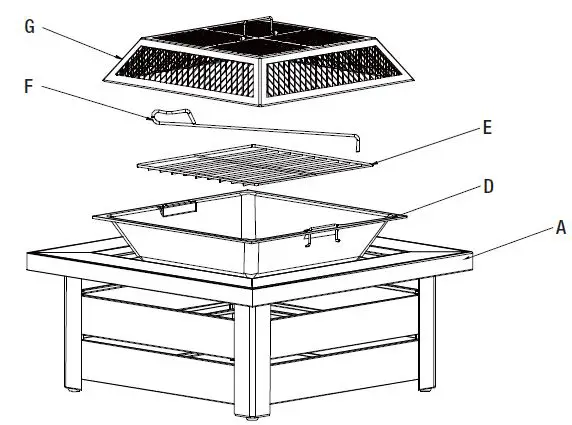 G
F
E
D
A