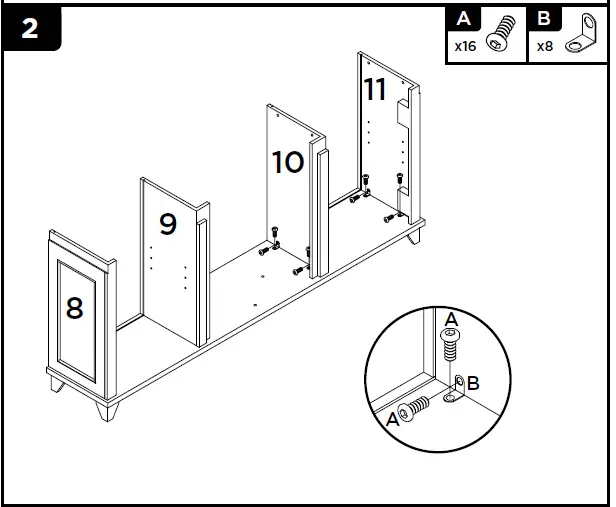 2

A
x16

B
x8

11

10

9

8

A

B

A