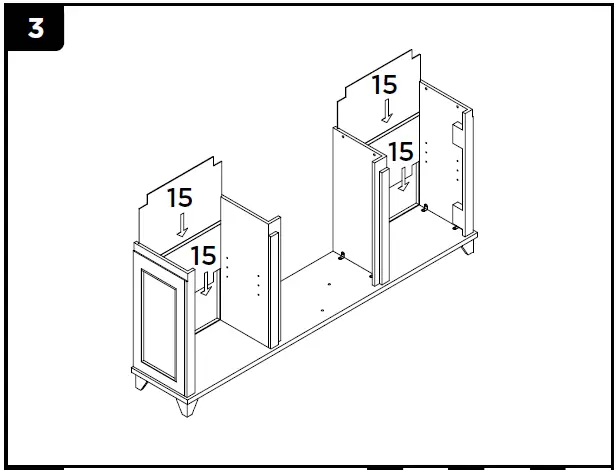 3

15

15

15

15