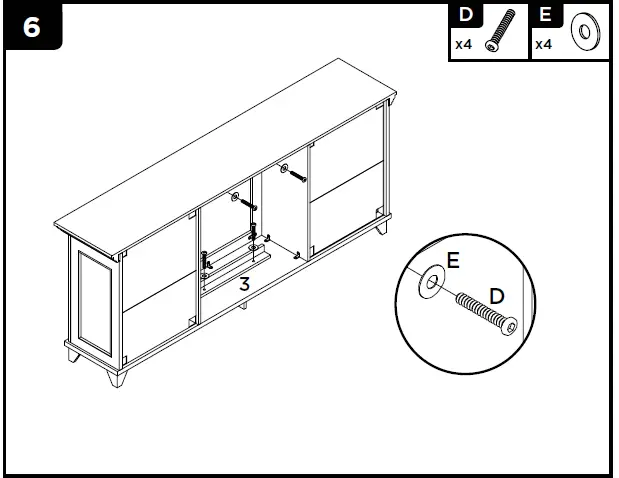 6

D
x4

E
x4

3

E

D