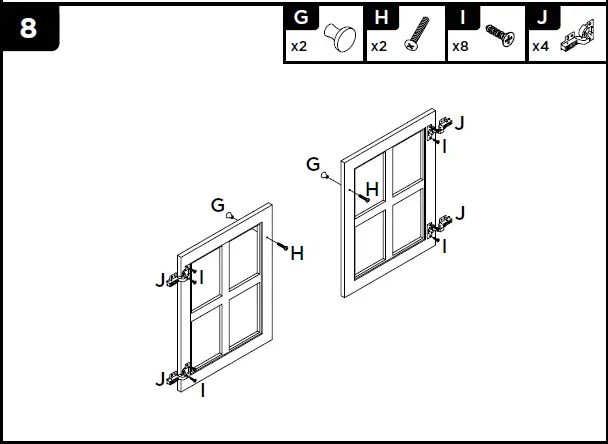 8

G
x2

H
x2

I
x8

J
x4

J
I
G
H
J
I
G
H
J
I
J
I