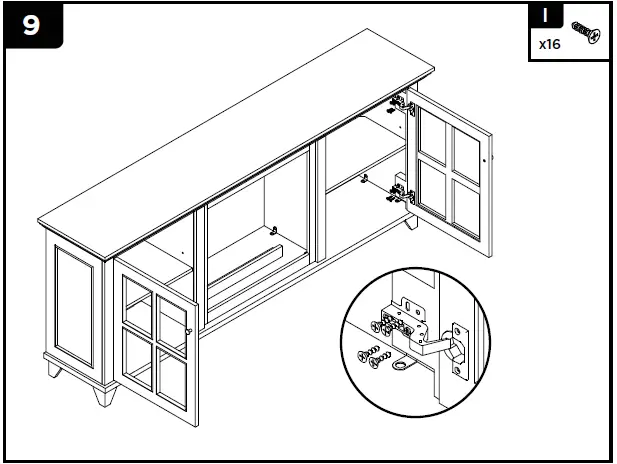 9

I

x16