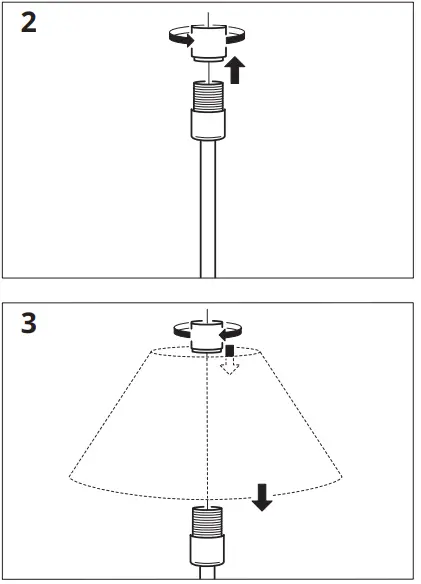 2

3