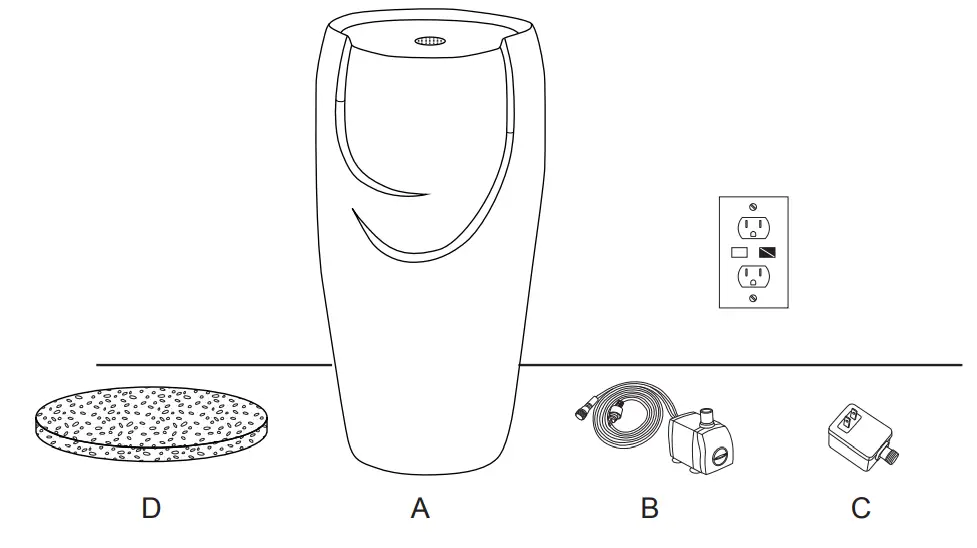 D

A

B

C