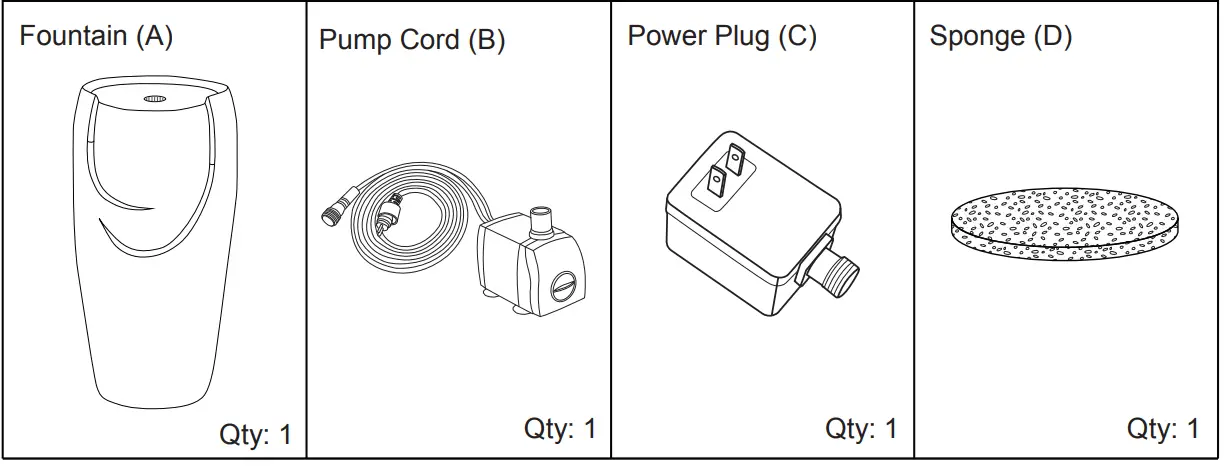 | Fountain (A) | Pump Cord (B) | Power Plug (C) | Sponge (D) |
|---|---|---|---|
| Qty: 1 | Qty: 1 | Qty: 1 | Qty: 1 |