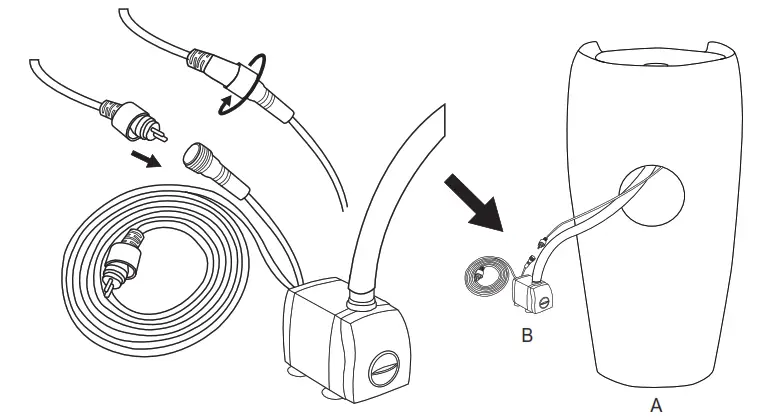 B

A