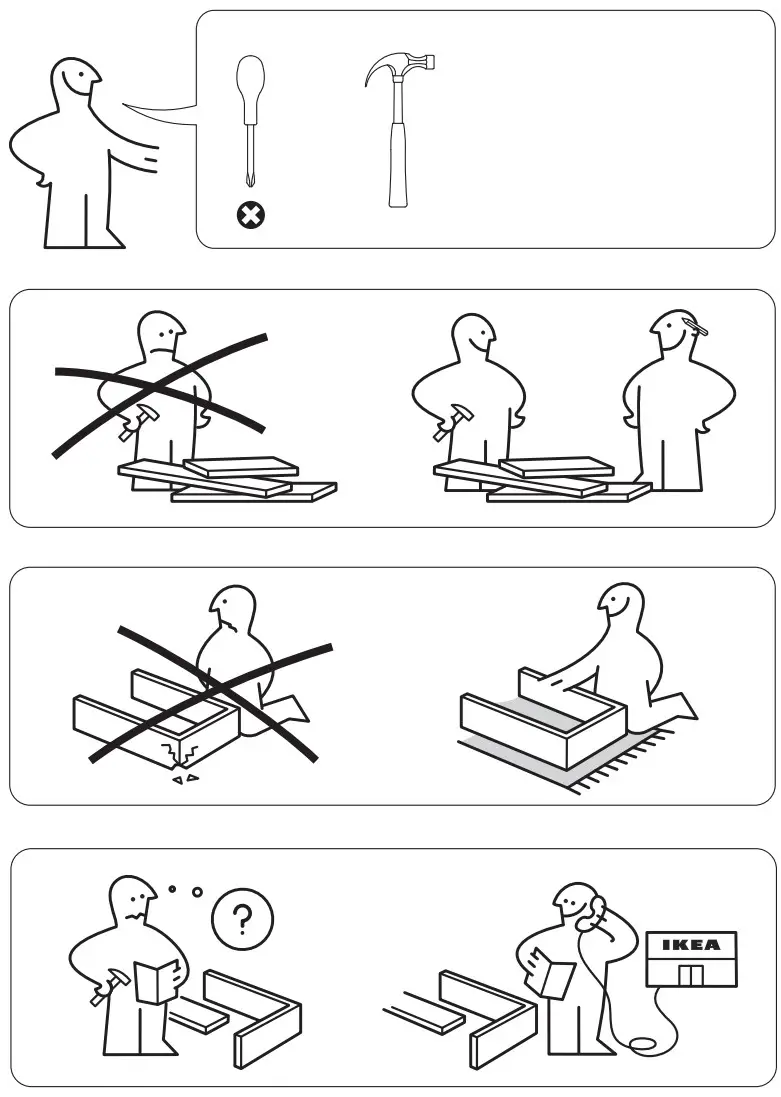 ?

IKEA