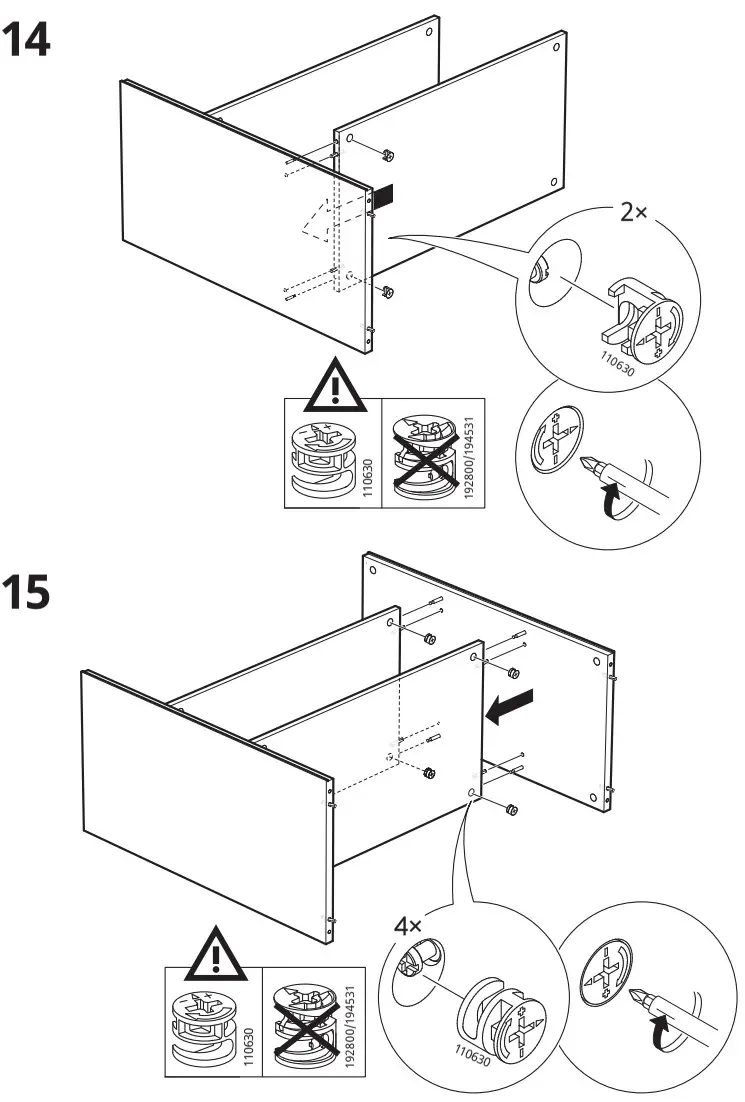 14

2×

110630

110630

192800/194531

15

4×

110630

110630

192800/194531