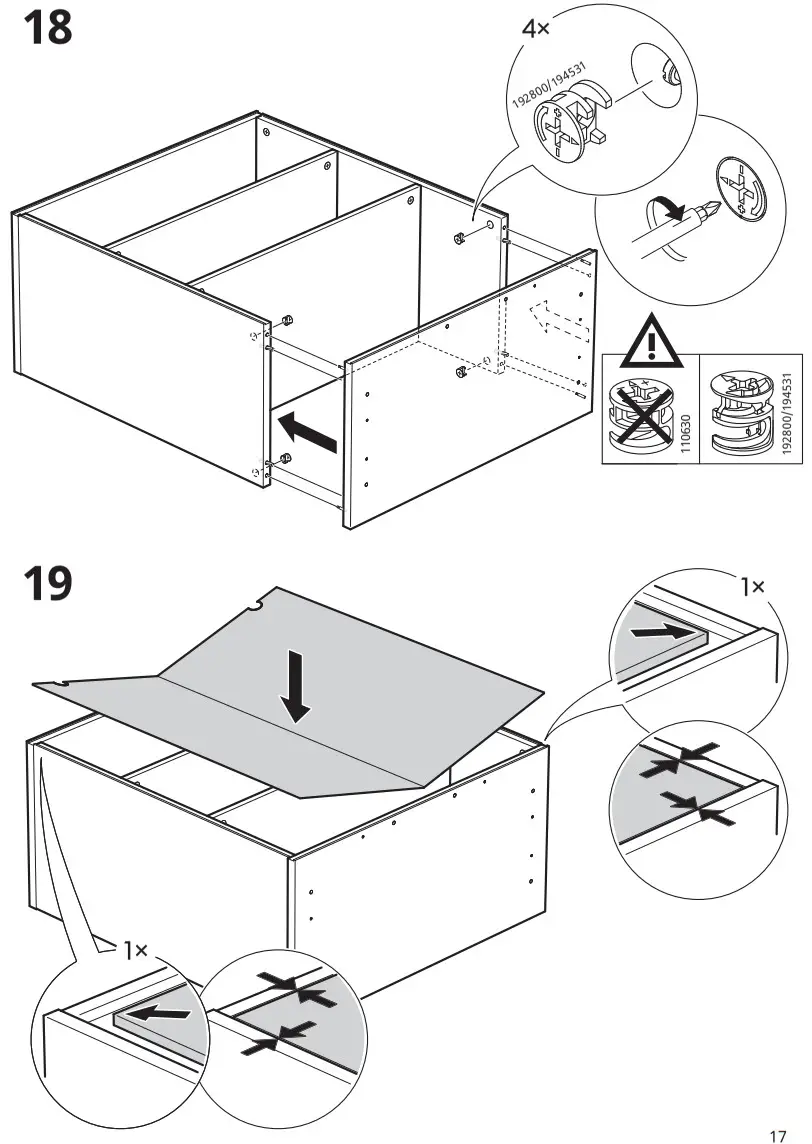 18

4×

192800/194531

110630

192800/194531

19

1×

1×

17