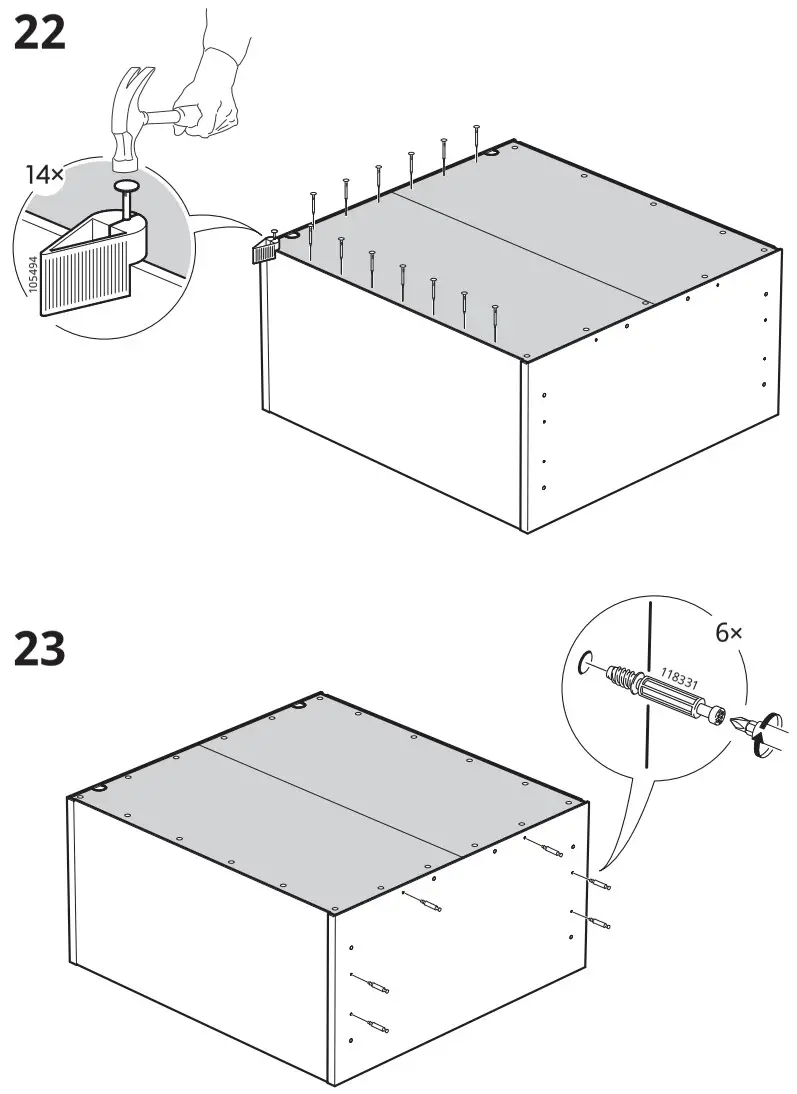 22

14×

105494

23

6×

118331