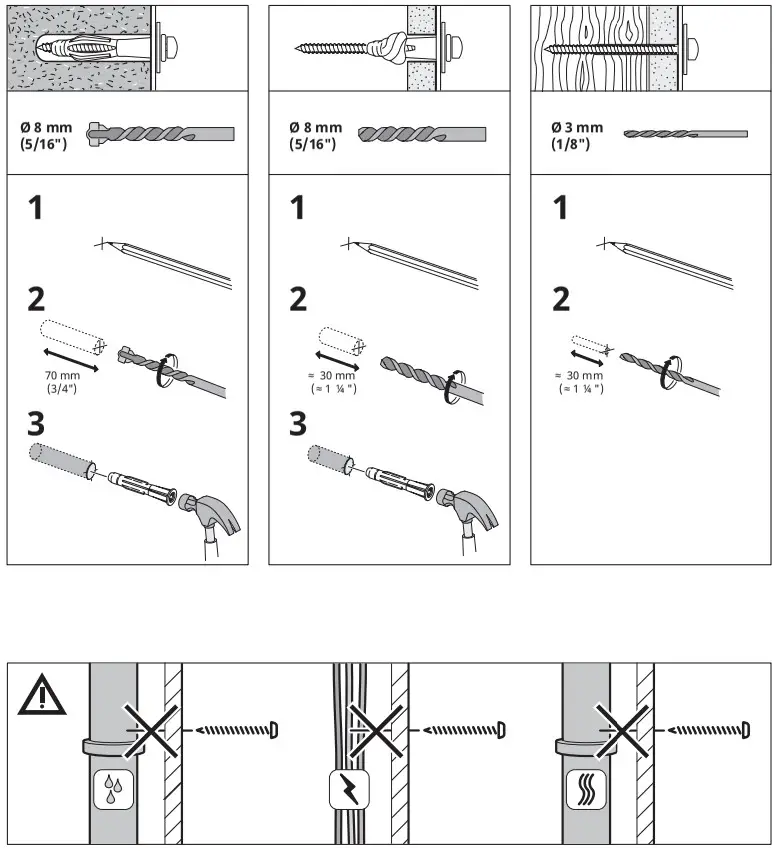 Ø 8 mm
(5/16")

1

2

70 mm
(3/4")

3

Ø 8 mm
(5/16")

1

2

≈ 30 mm
(≈ 1 ¼ ")

3

Ø 3 mm
(1/8")

1

2

≈ 30 mm
(≈ 1 ¼ ")