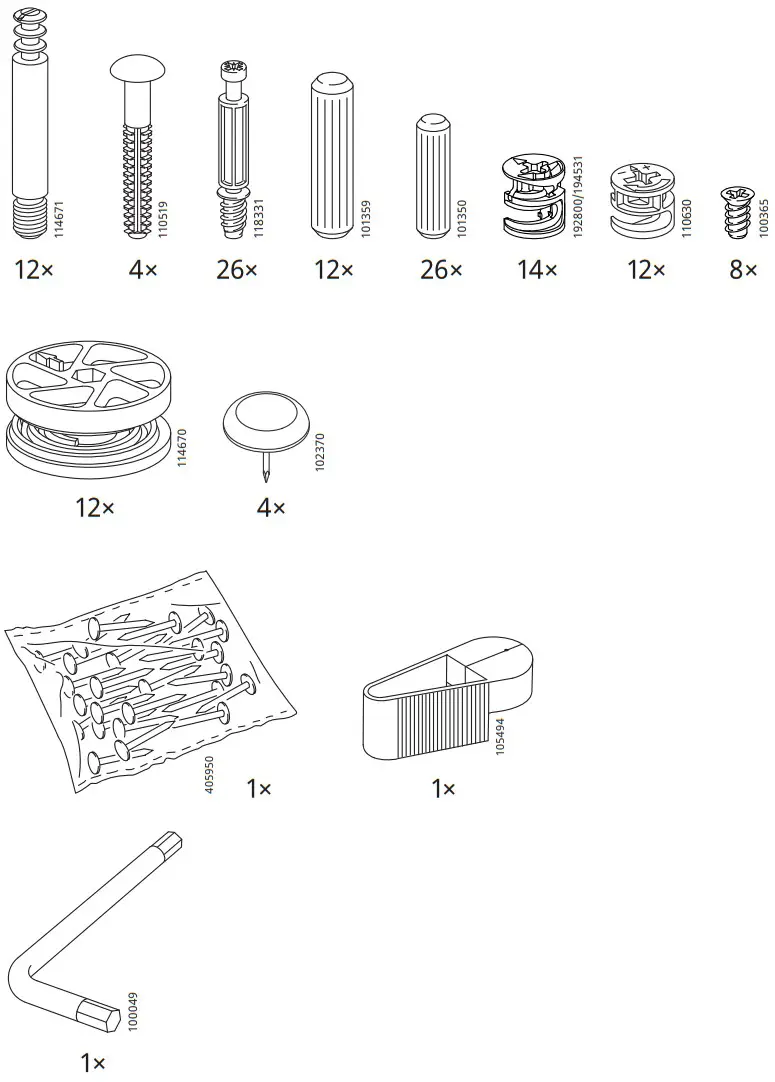 114671
12×

110519
4×

118331
26×

101359
12×

101350
26×

192800/194531
14×

110630
12×

100365
8×

114670
12×

102370
4×

405950
1×

105494
1×

100049
1×