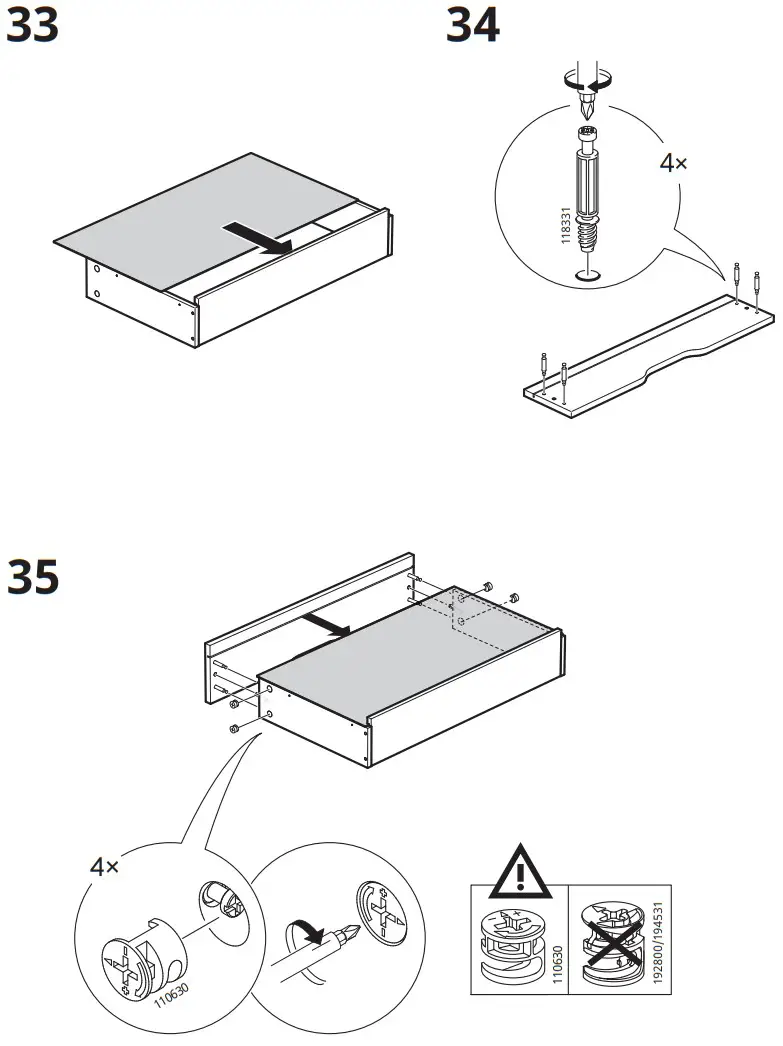 33

34

4×

118331

35

4×

110630

110630

192800/194531