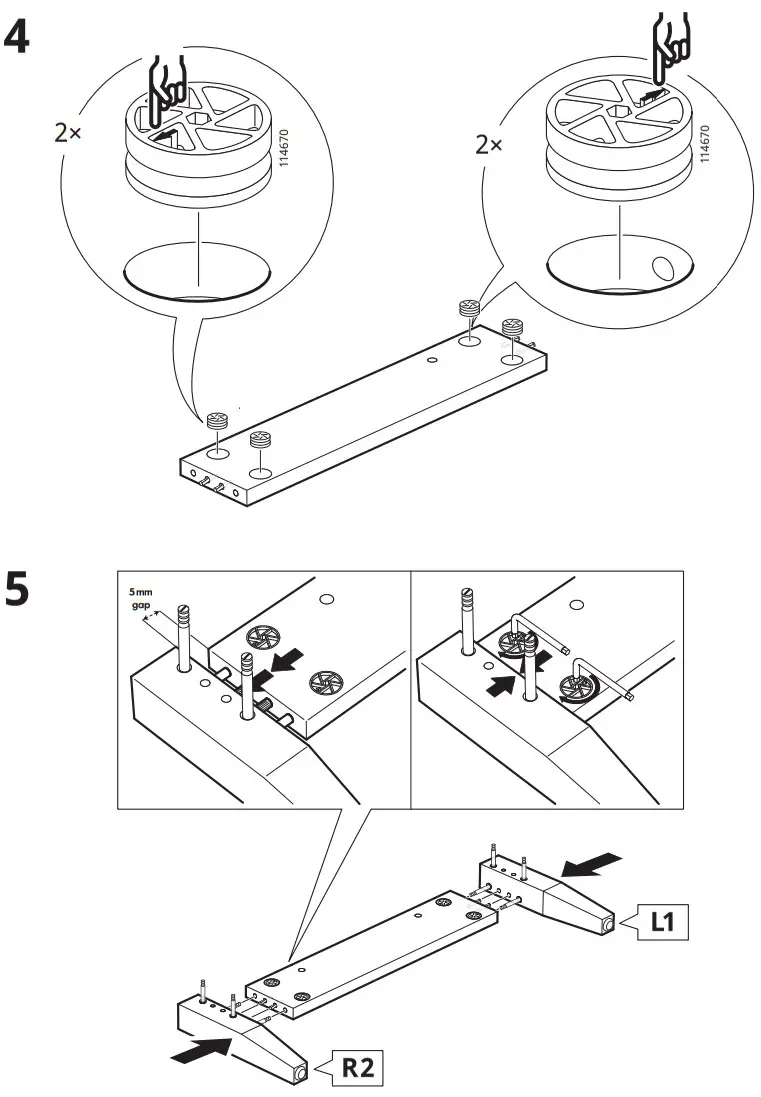 4

2×

114670

2×

114670

5

5 mm gap

L1

R2