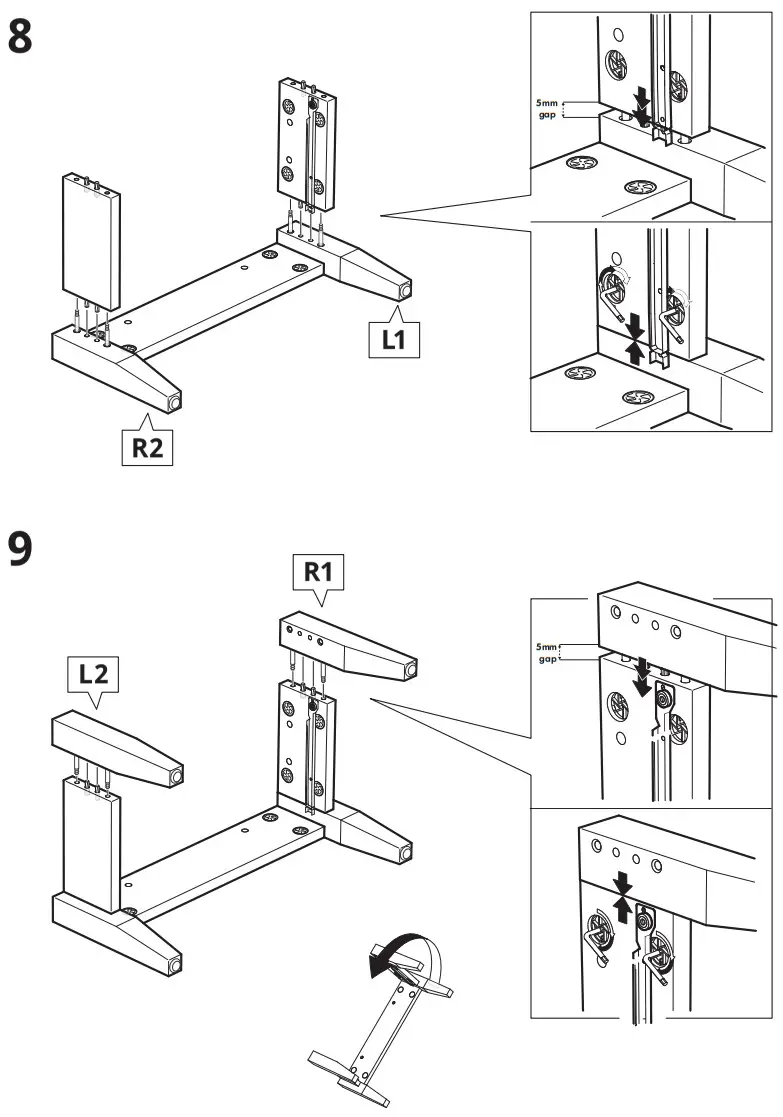 8

5mm gap

L1

R2

9

R1

L2

5mm gap