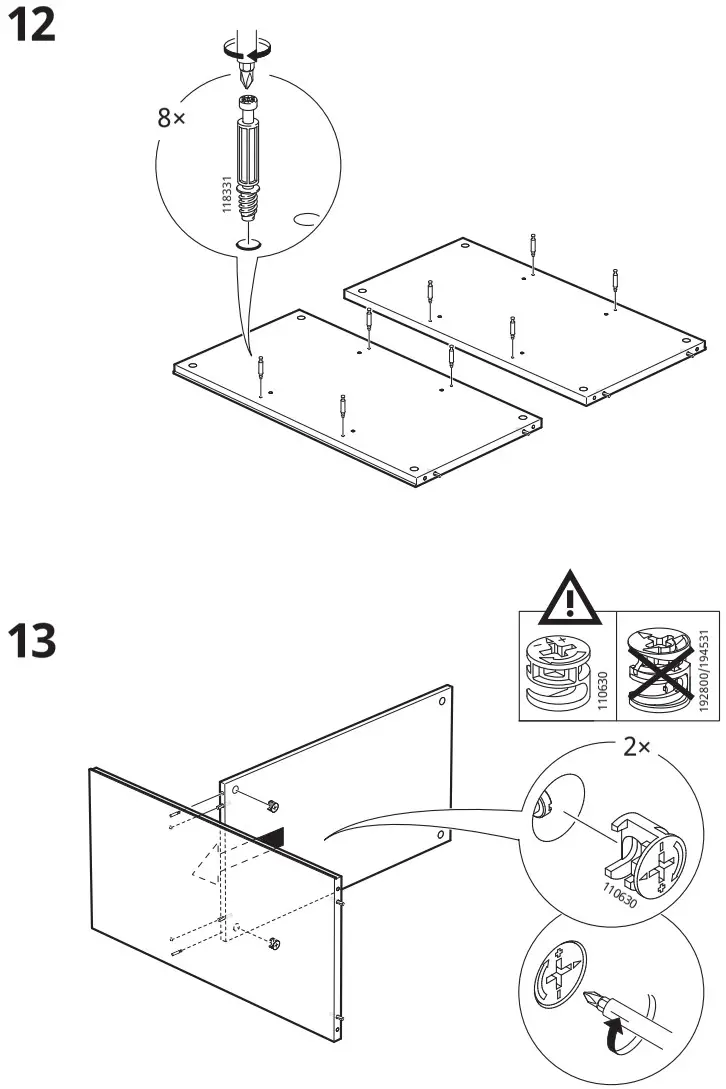 12

8×

118331

13

110630

192800/194531

2×

110630