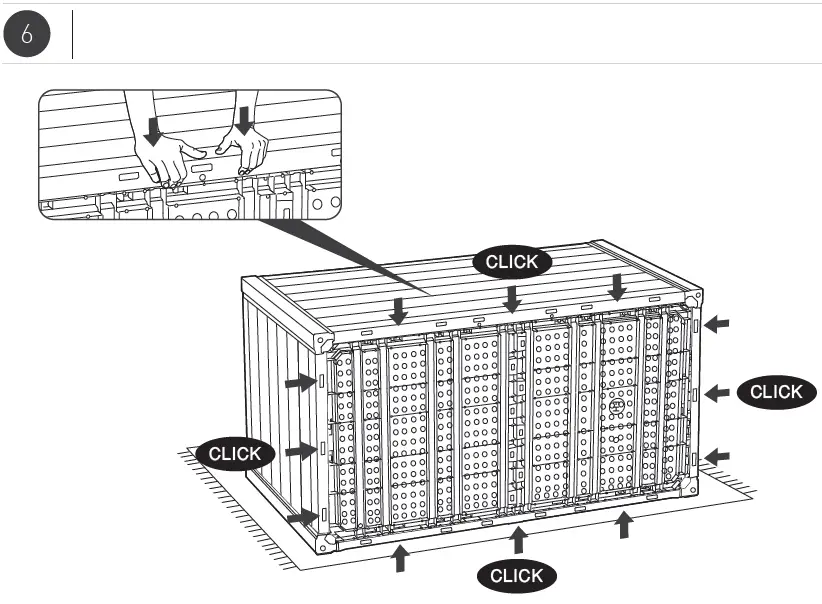 6

CLICK

CLICK

CLICK

CLICK