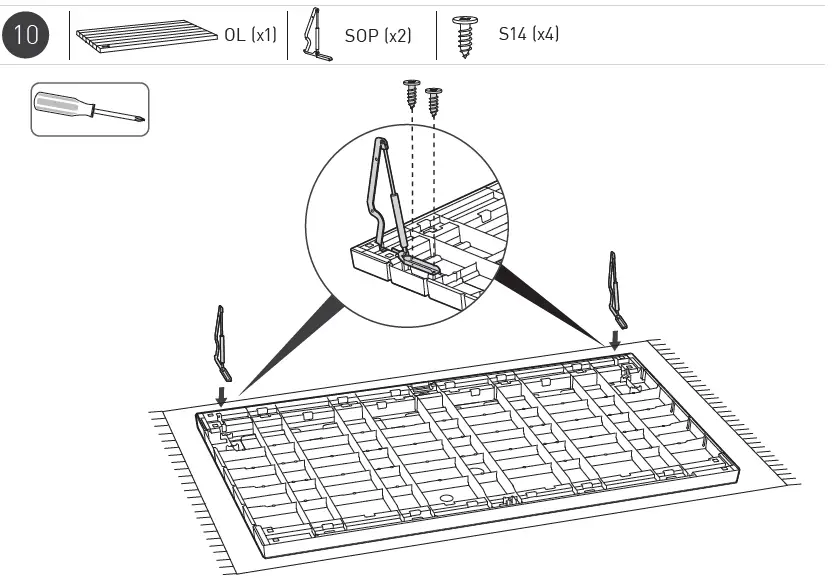 10 OL (x1) SOP (x2) S14 (x4)