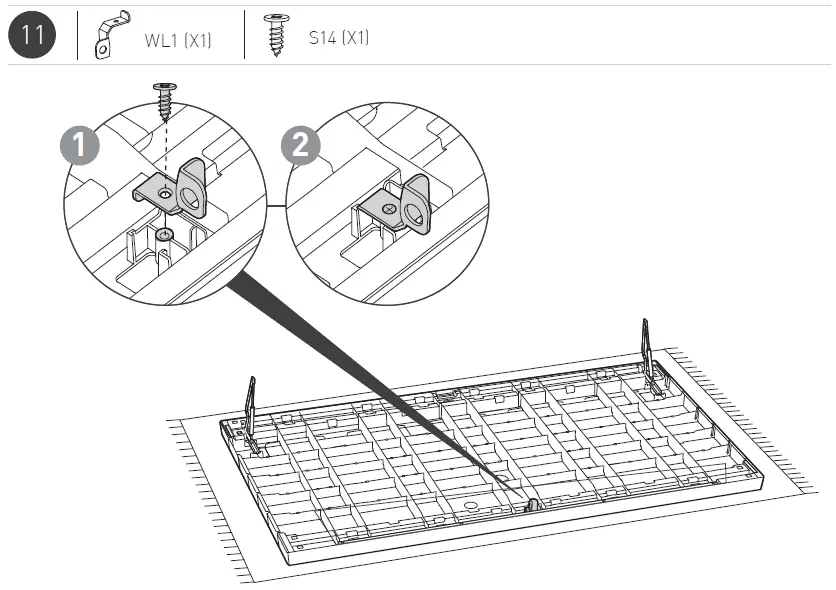 11

WL1 (X1)

S14 (X1)

1

2