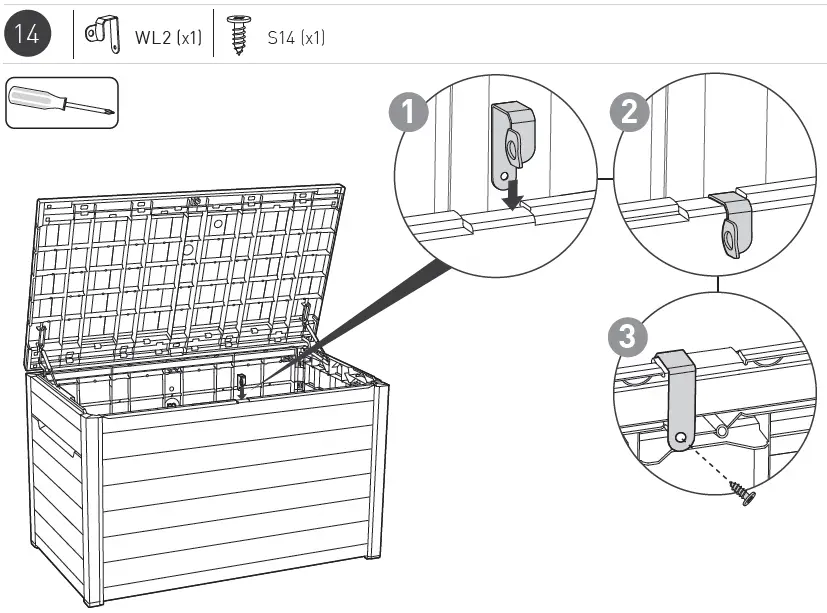 14

WL2 (x1)

S14 (x1)

1

2

3