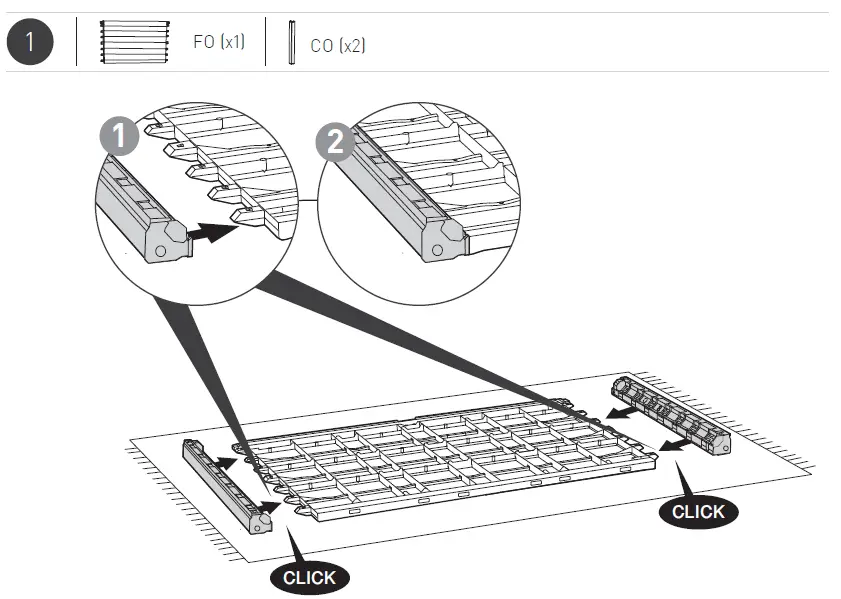 1

FO (x1)

CO (x2)

1

2

CLICK

CLICK